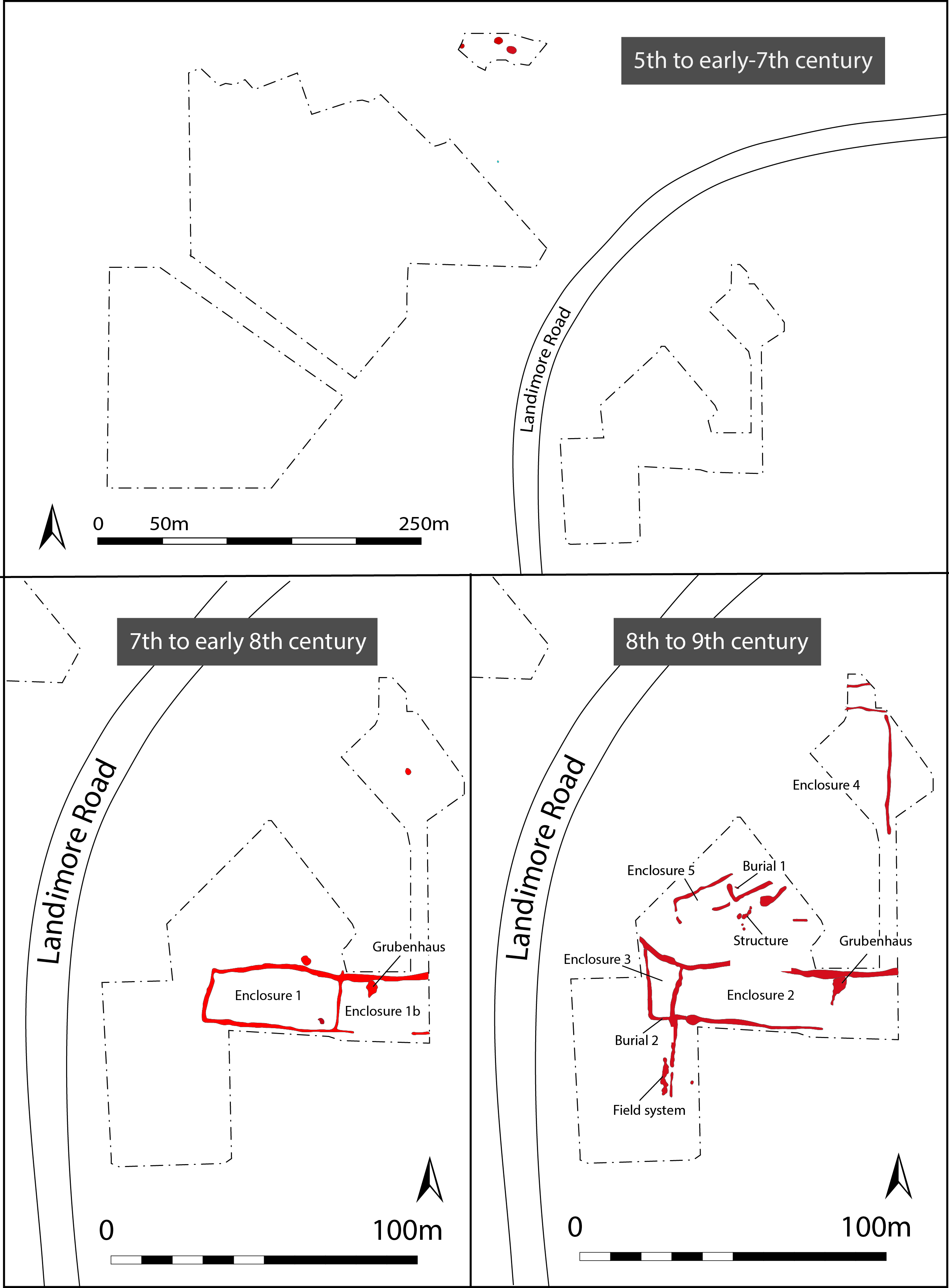 5th to early-7th century

Landimore Road

0 50m 250m

7th to early 8th century

Landimore Road

Grubenhaus

Enclosure 1

Enclosure 1b

0 100m

8th to 9th century

Landimore Road

Enclosure 4

Enclosure 5

Burial 1

Structure

Grubenhaus

Enclosure 3

Enclosure 2

Burial 2

Field system

0 100m